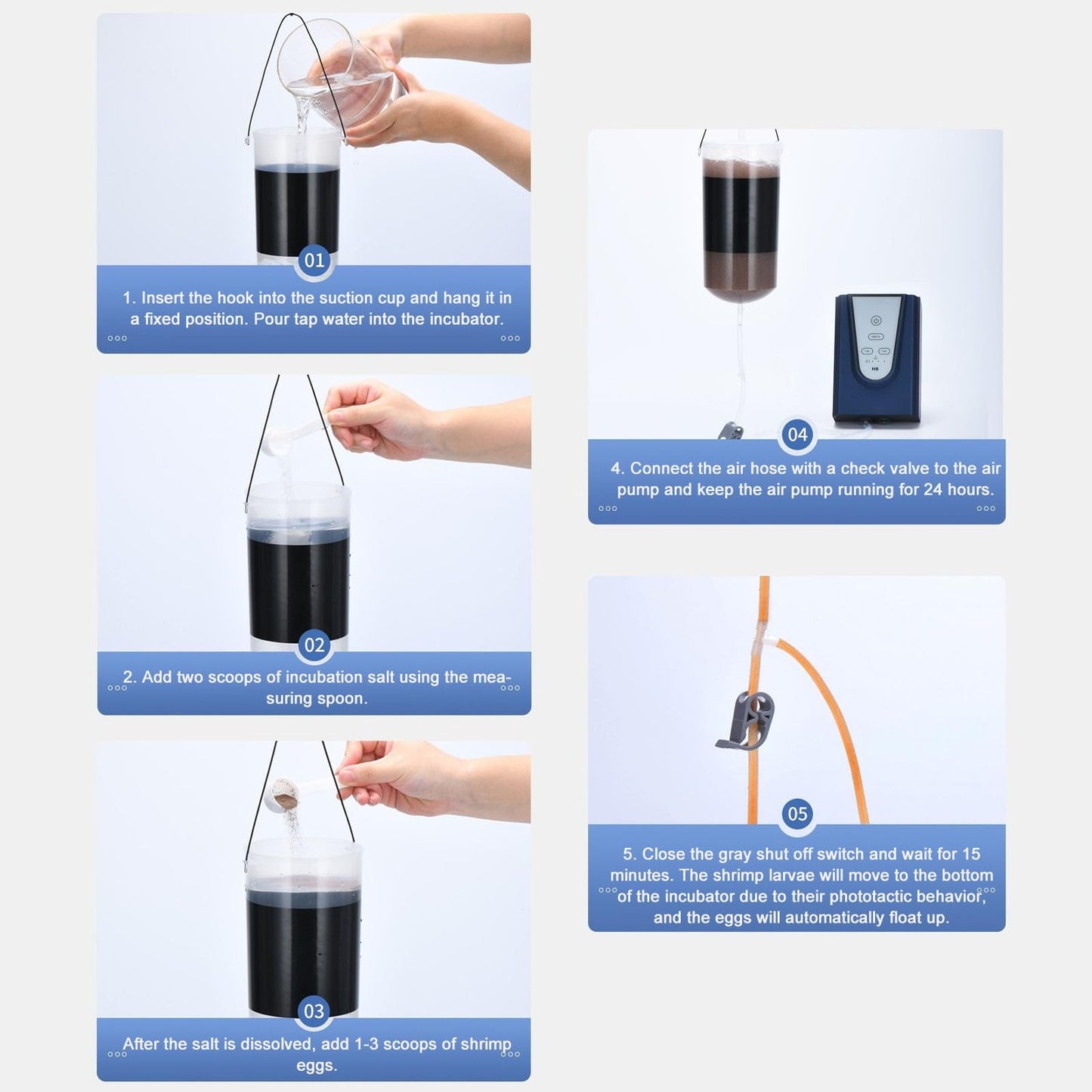 01

1. Insert the hook into the suction cup and hang it in a fixed position. Pour tap water into the incubator.

02

2. Add two scoops of incubation salt using the measuring spoon.

03

After the salt is dissolved, add 1-3 scoops of shrimp eggs.

04

4. Connect the air hose with a check valve to the air pump and keep the air pump running for 24 hours.

05

5. Close the gray shut off switch and wait for 15 minutes. The shrimp larvae will move to the bottom of the incubator due to their phototactic behavior, and the eggs will automatically float up.