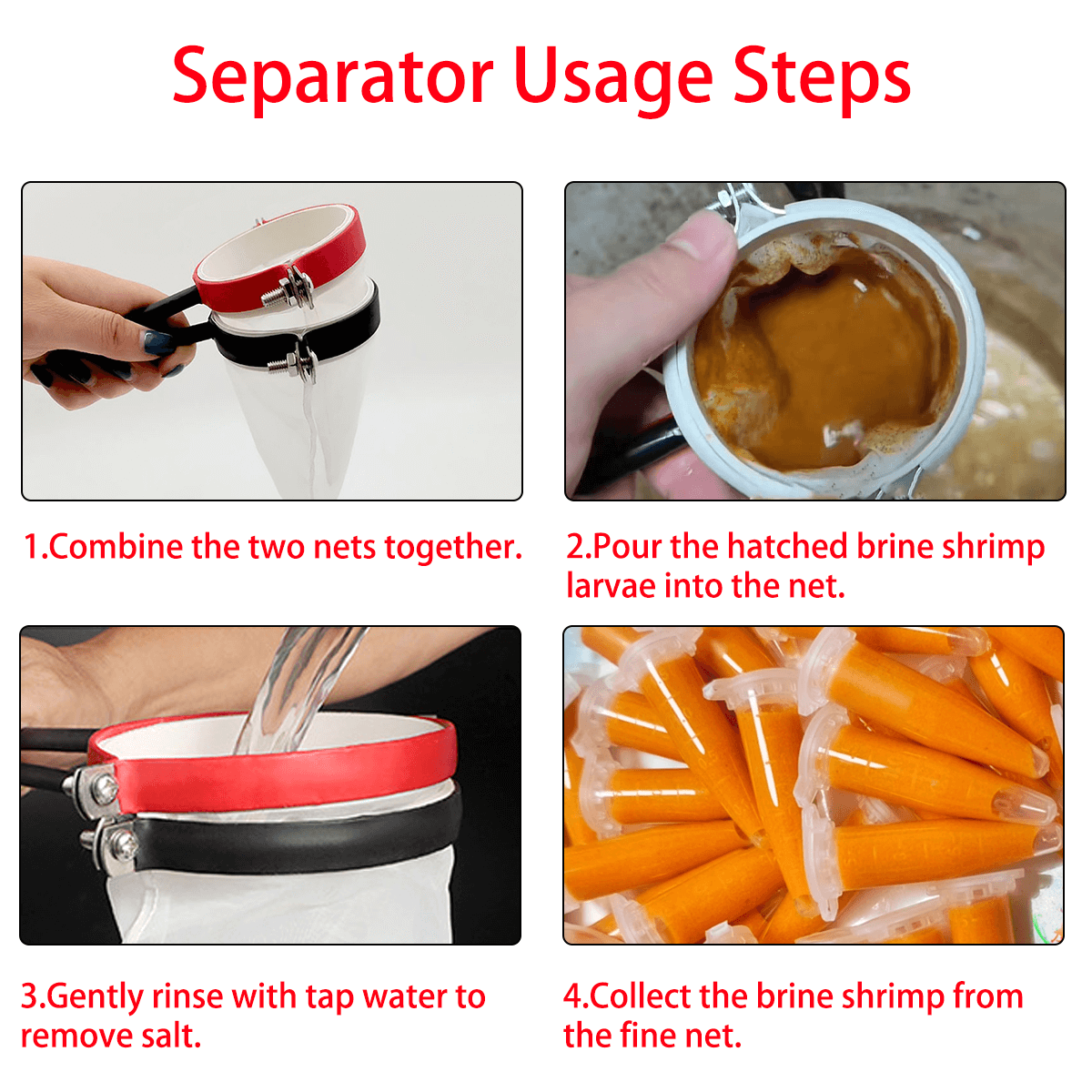 Separator Usage Steps

1.Combine the two nets together.

2.Pour the hatched brine shrimp larvae into the net.

3.Gently rinse with tap water to remove salt.

4.Collect the brine shrimp from the fine net.