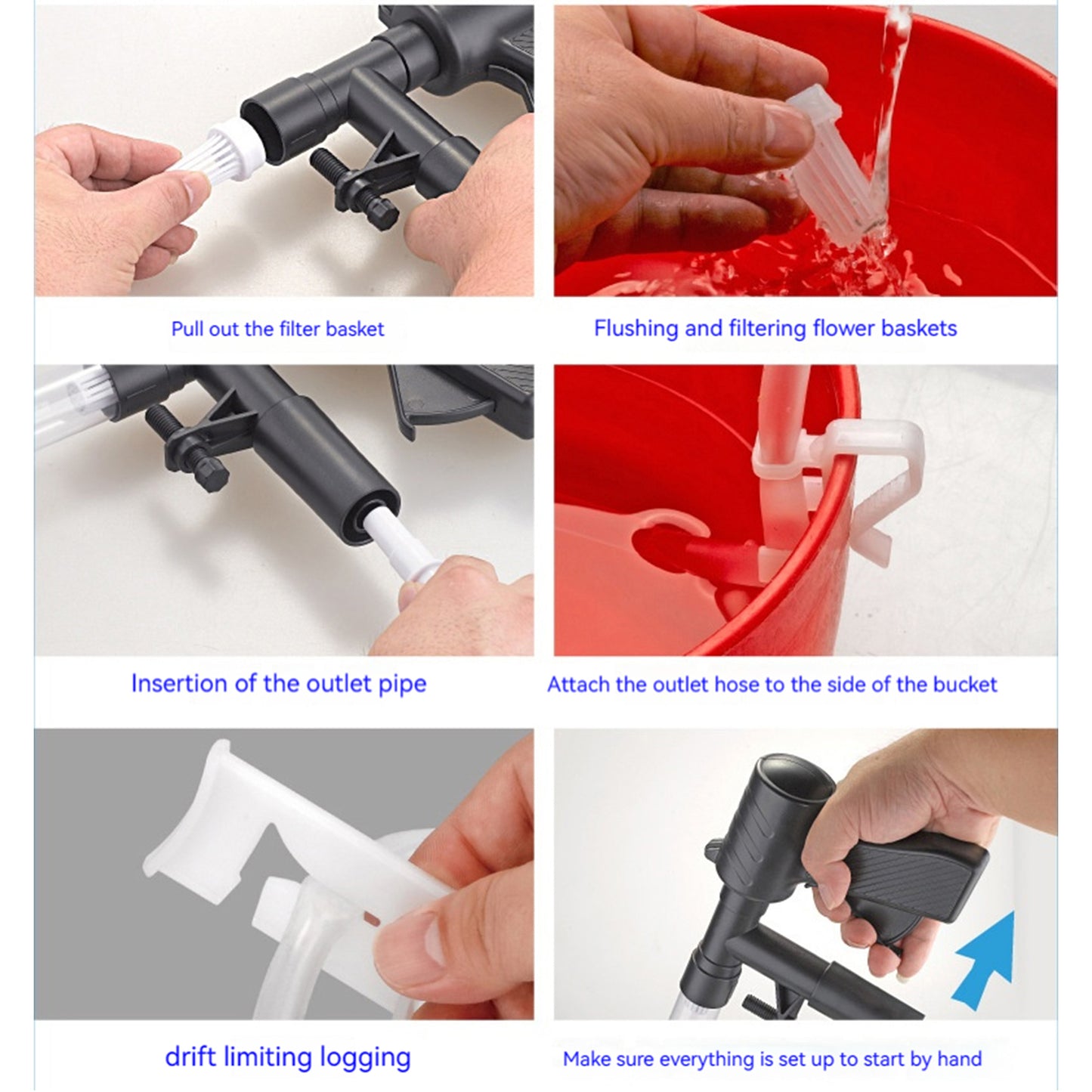 Pull out the filter basket

Flushing and filtering flower baskets

Insertion of the outlet pipe

Attach the outlet hose to the side of the bucket

drift limiting logging

Make sure everything is set up to start by hand