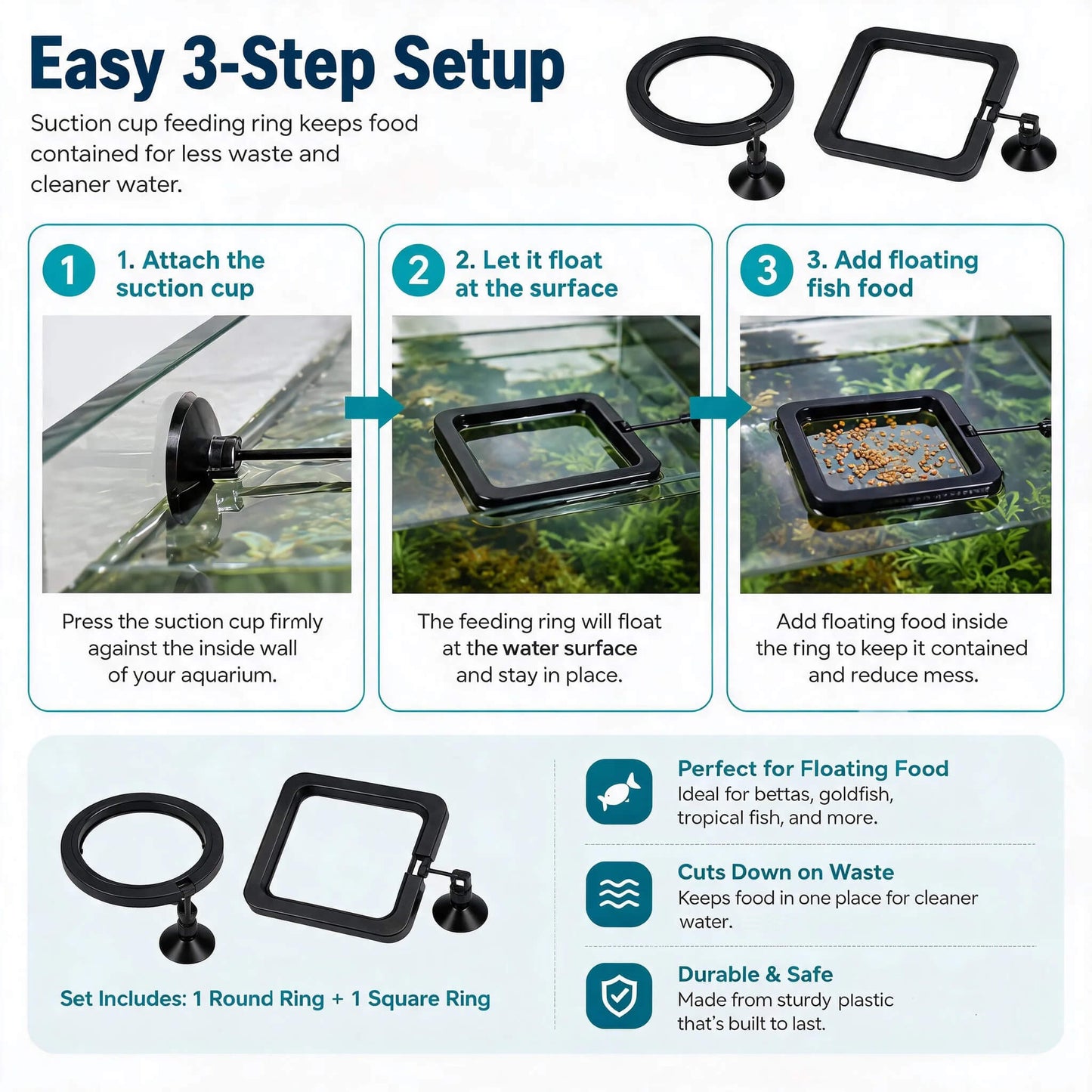 Easy 3-Step Setup

Suction cup feeding ring keeps food contained for less waste and cleaner water.

1 1. Attach the suction cup

Press the suction cup firmly against the inside wall of your aquarium.

2 2. Let it float at the surface

The feeding ring will float at the water surface and stay in place.

3 3. Add floating fish food

Add floating food inside the ring to keep it contained and reduce mess.

Set Includes: 1 Round Ring + 1 Square Ring

Perfect for Floating Food
Ideal for bettas, goldfish, tropical fish, and more.

Cuts Down on Waste
Keeps food in one place for cleaner water.

Durable & Safe
Made from sturdy plastic that's built to last.