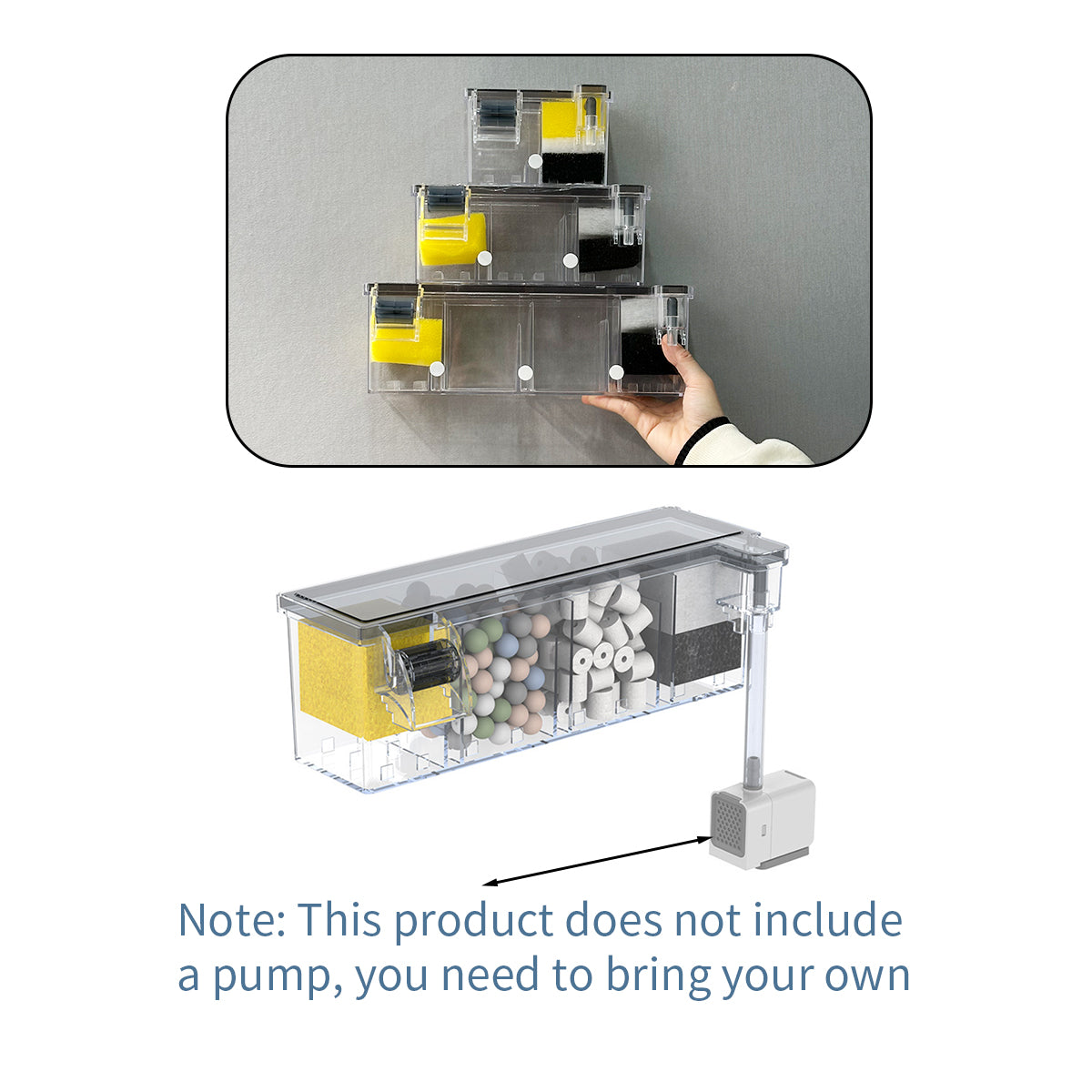 Note: This product does not include a pump, you need to bring your own