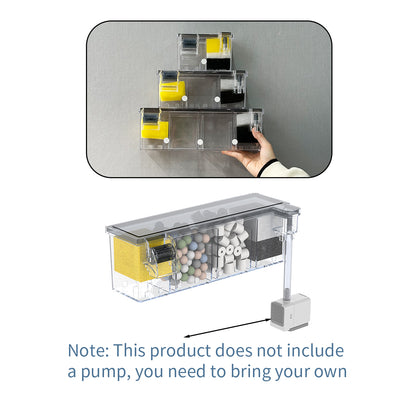 Note: This product does not include a pump, you need to bring your own