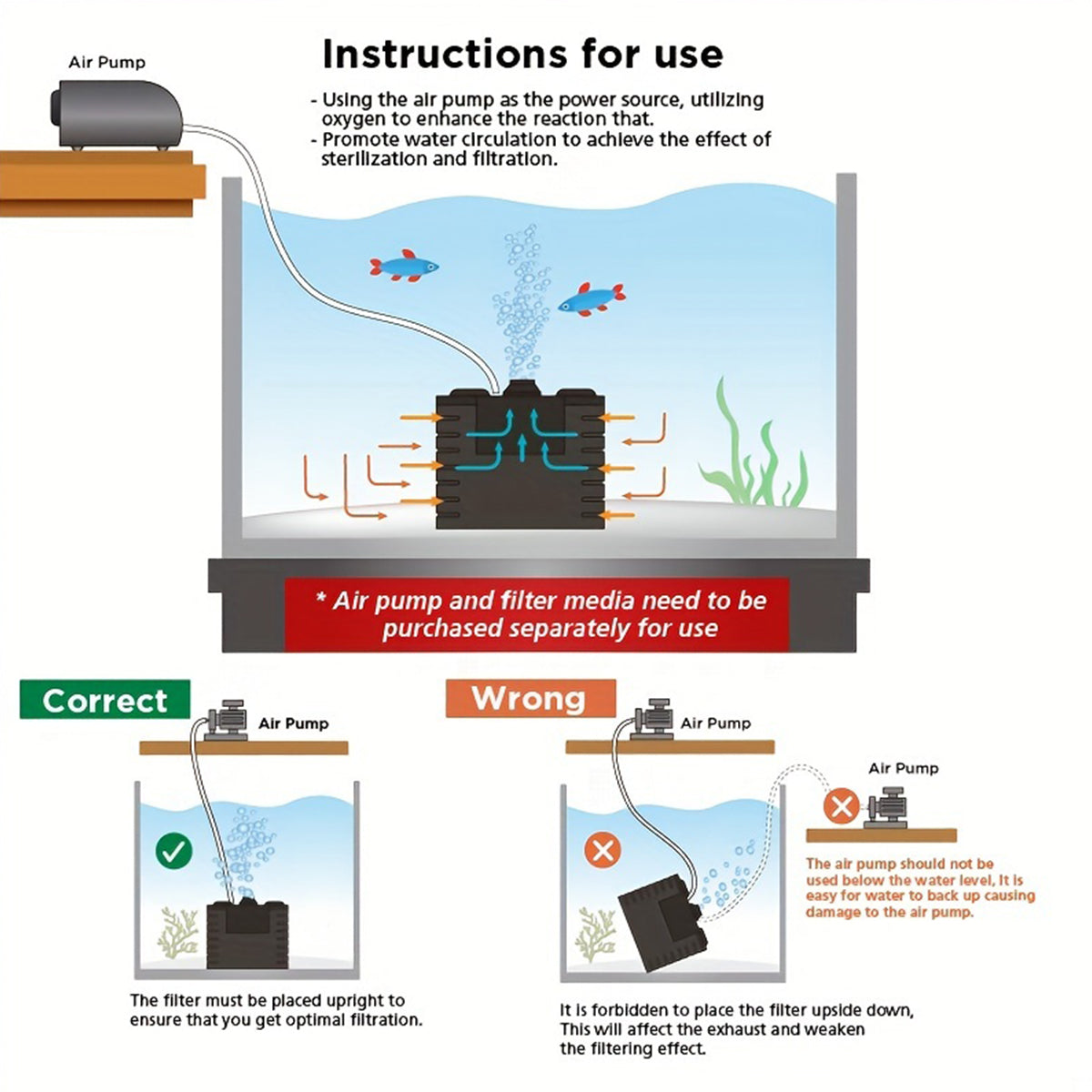 Air Pump

Instructions for use

- Using the air pump as the power source, utilizing oxygen to enhance the reaction that.
- Promote water circulation to achieve the effect of sterilization and filtration.

* Air pump and filter media need to be purchased separately for use

Correct

Air Pump

The filter must be placed upright to ensure that you get optimal filtration.

Wrong

Air Pump

Air Pump

The air pump should not be used below the water level, It is easy for water to back up causing damage to the air pump.

It is forbidden to place the filter upside down, This will affect the exhaust and weaken the filtering effect.