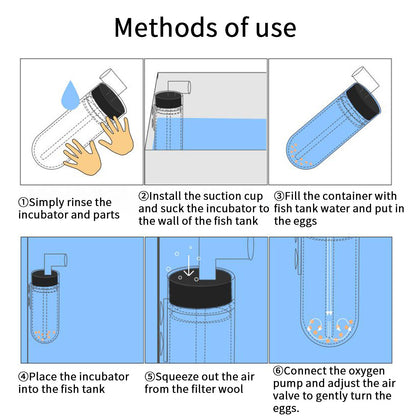 Methods of use

①Simply rinse the incubator and parts

②Install the suction cup and suck the incubator to the wall of the fish tank

③Fill the container with fish tank water and put in the eggs

④Place the incubator into the fish tank

⑤Squeeze out the air from the filter wool

⑥Connect the oxygen pump and adjust the air valve to gently turn the eggs.