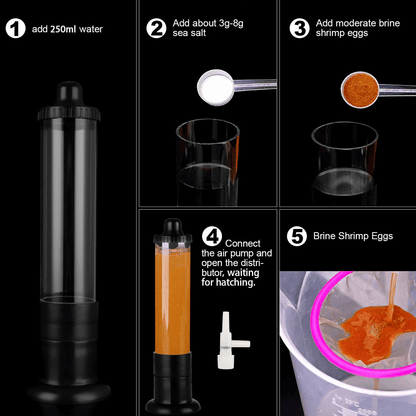 1 add 250ml water

2 Add about 3g-8g sea salt

3 Add moderate brine shrimp eggs

4 Connect the air pump and open the distributor, waiting for hatching.

5 Brine Shrimp Eggs