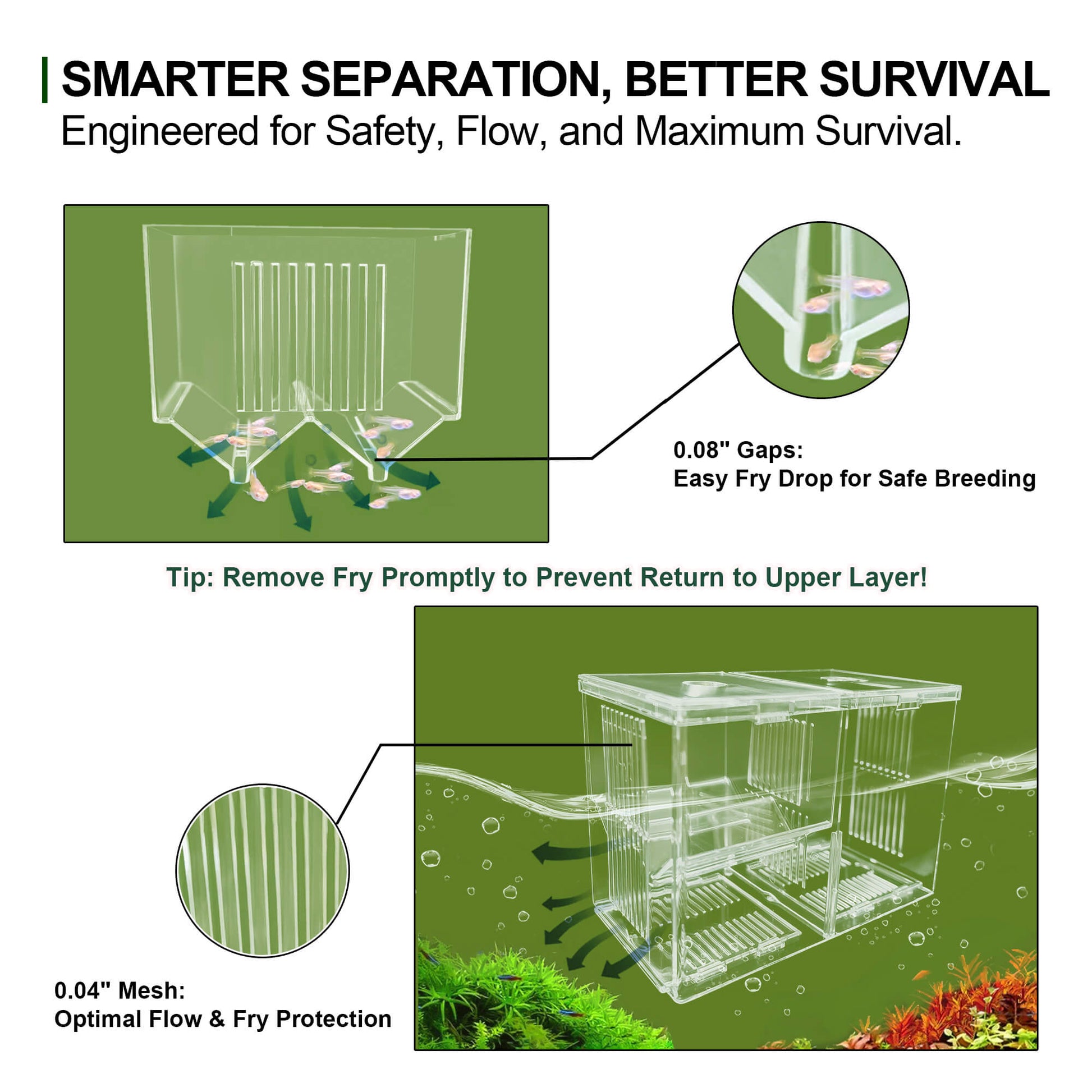 SMARTER SEPARATION, BETTER SURVIVAL
Engineered for Safety, Flow, and Maximum Survival.

0.08" Gaps:
Easy Fry Drop for Safe Breeding

Tip: Remove Fry Promptly to Prevent Return to Upper Layer!

0.04" Mesh:
Optimal Flow & Fry Protection