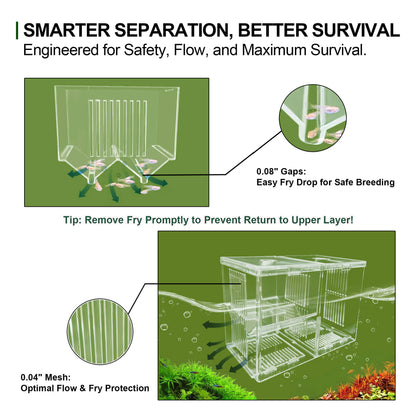 SMARTER SEPARATION, BETTER SURVIVAL
Engineered for Safety, Flow, and Maximum Survival.

0.08" Gaps:
Easy Fry Drop for Safe Breeding

Tip: Remove Fry Promptly to Prevent Return to Upper Layer!

0.04" Mesh:
Optimal Flow & Fry Protection