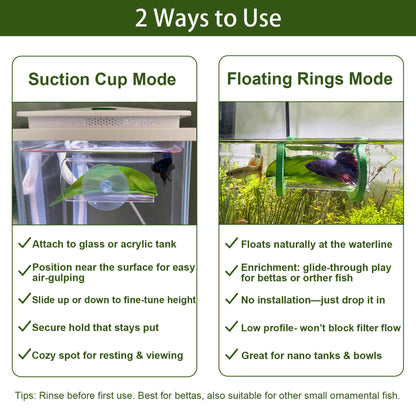 2 Ways to Use

Suction Cup Mode

✓ Attach to glass or acrylic tank

✓ Position near the surface for easy air-gulping

✓ Slide up or down to fine-tune height

✓ Secure hold that stays put

✓ Cozy spot for resting & viewing

Floating Rings Mode

✓ Floats naturally at the waterline

✓ Enrichment: glide-through play for bettas or orther fish

✓ No installation—just drop it in

✓ Low profile- won't block filter flow

✓ Great for nano tanks & bowls

Tips: Rinse before first use. Best for bettas, also suitable for other small ornamental fish.