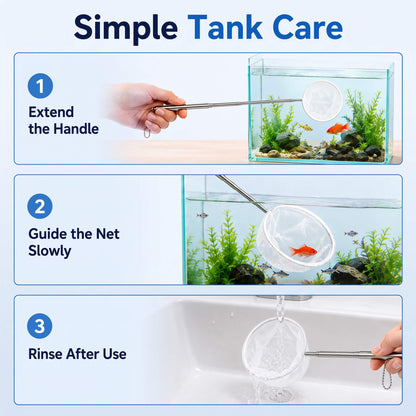 Simple Tank Care

1
Extend the Handle

2
Guide the Net Slowly

3
Rinse After Use